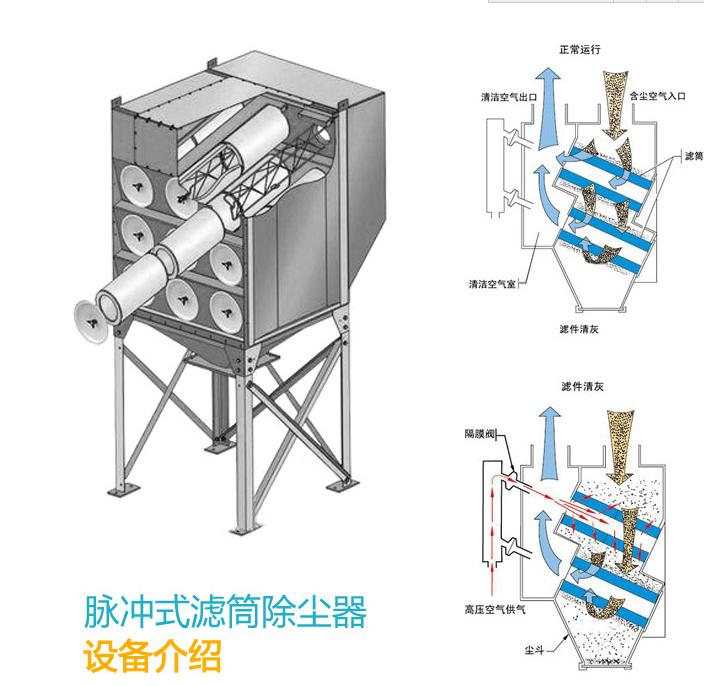 正常运行

清洁空气出口

含尘空气入口

滤筒

清洁空气室

滤件清灰

滤件清灰

隔膜阀

高压空气供气

尘斗

脉冲式滤筒除尘器

设备介绍